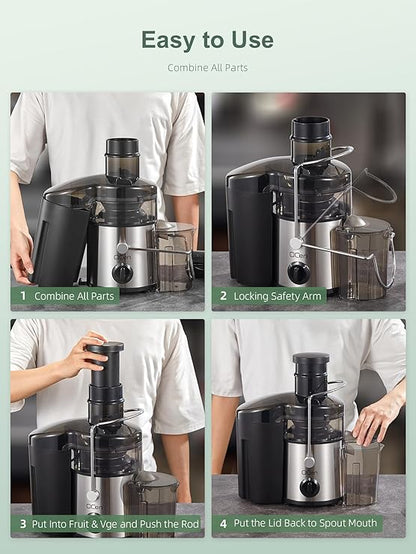 Easy to Use

Combine All Parts

1 Combine All Parts

2 Locking Safety Arm

3 Put Into Fruit & Vge and Push the Rod

4 Put the Lid Back to Spout Mouth